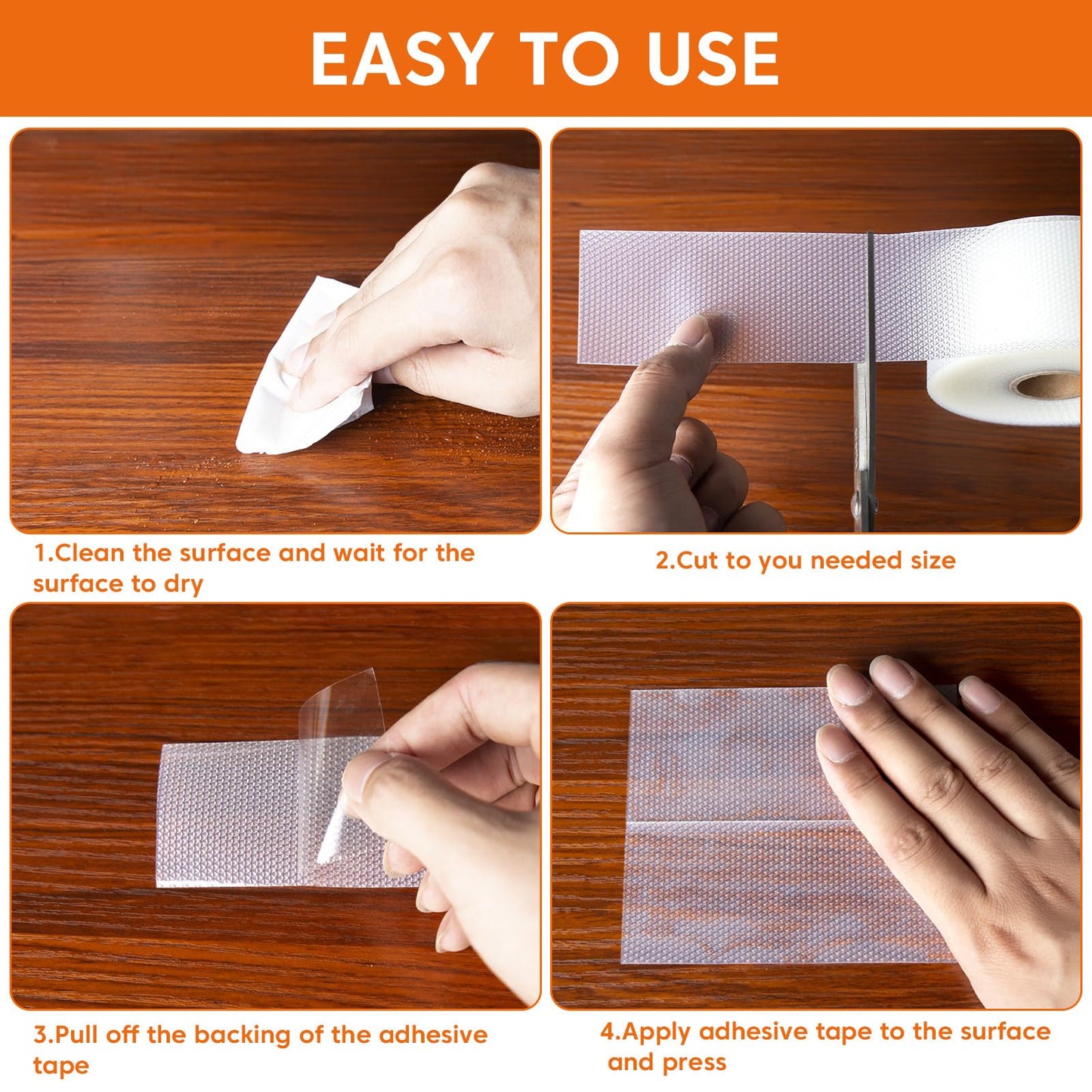 EASY TO USE

1.Clean the surface and wait for the surface to dry

2.Cut to you needed size

3.Pull off the backing of the adhesive tape

4.Apply adhesive tape to the surface and press